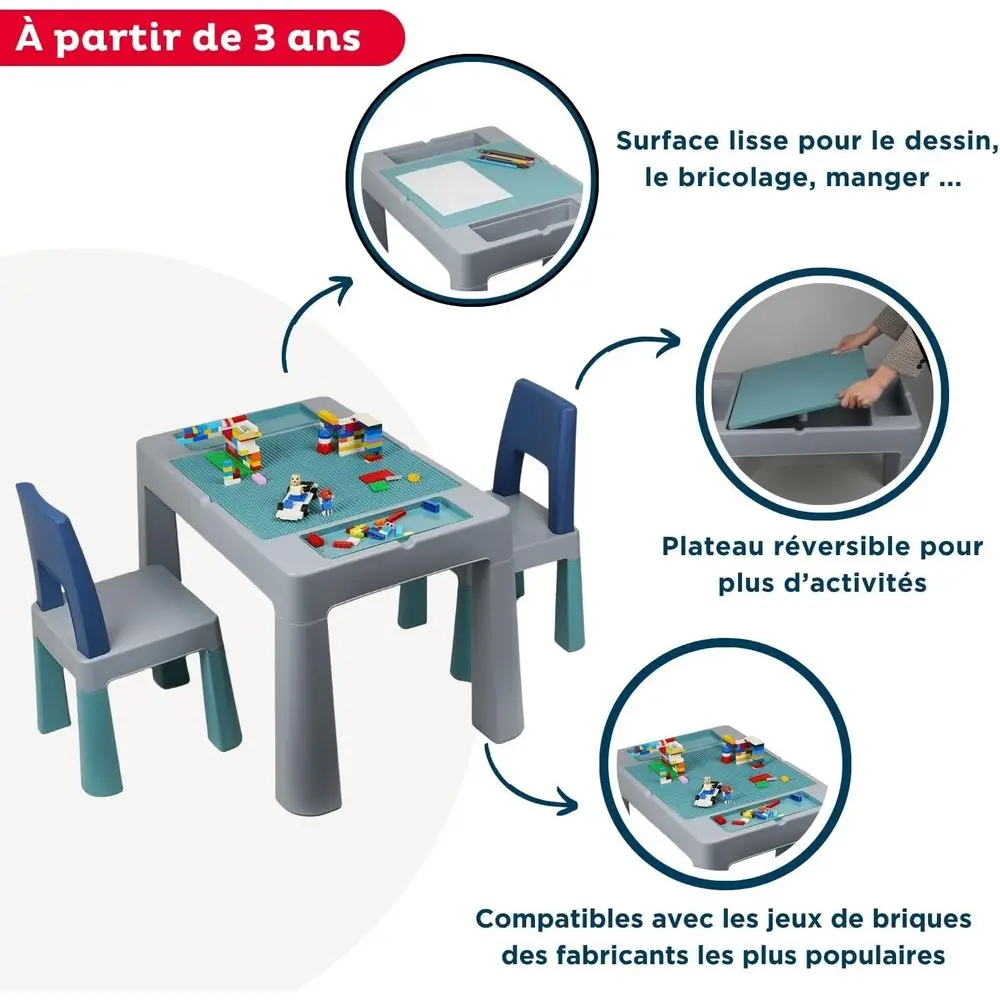 À partir de 3 ans

Surface lisse pour le dessin, le bricolage, manger ...

Plateau réversible pour plus d'activités

Compatibles avec les jeux de briques des fabricants les plus populaires